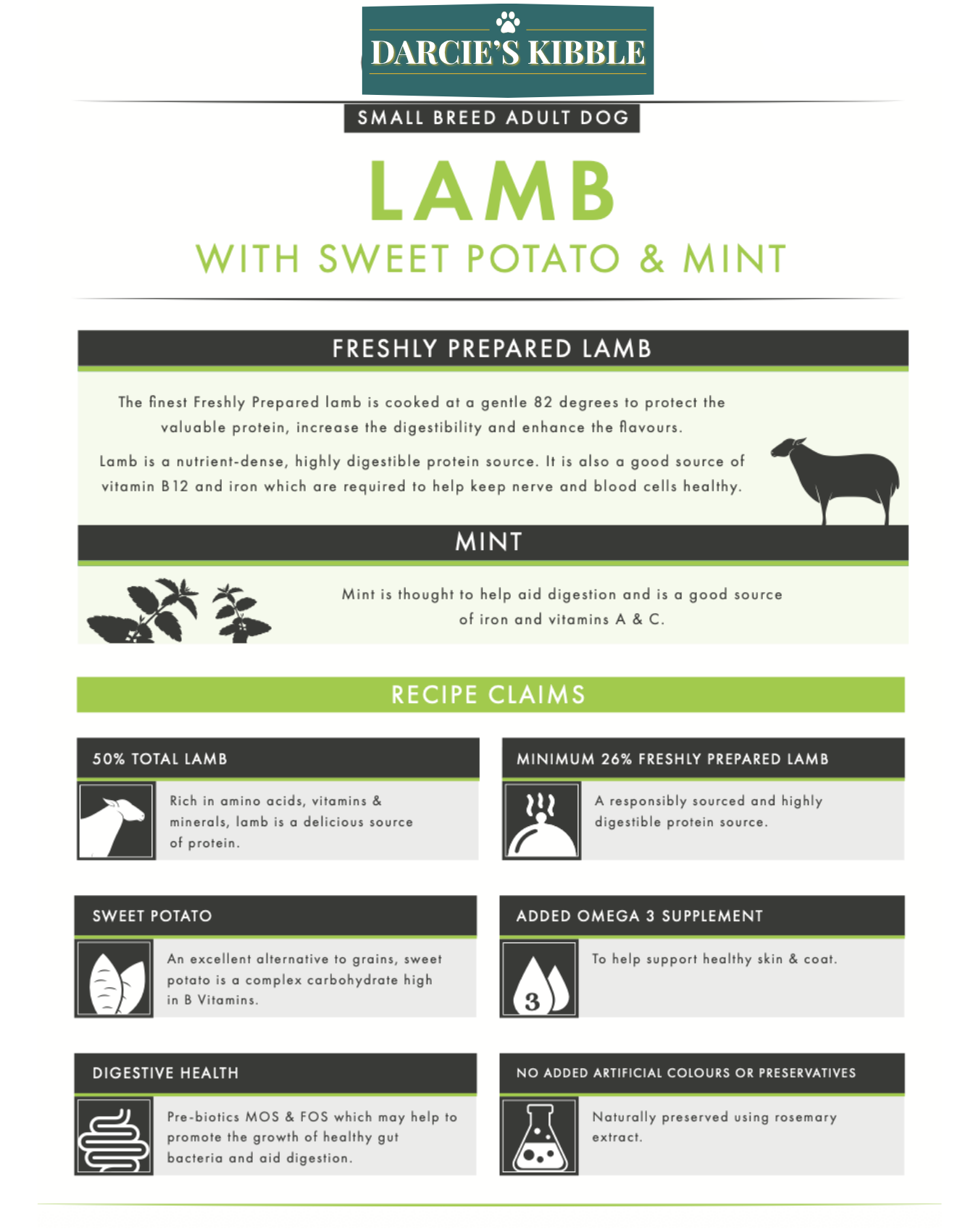 DARCIE'S KIBBLE

SMALL BREED ADULT DOG

LAMB

WITH SWEET POTATO & MINT

FRESHLY PREPARED LAMB

The finest Freshly Prepared lamb is cooked at a gentle 82 degrees to protect the valuable protein, increase the digestibility and enhance the flavours.

Lamb is a nutrient-dense, highly digestible protein source. It is also a good source of vitamin B12 and iron which are required to help keep nerve and blood cells healthy.

MINT

Mint is thought to help aid digestion and is a good source of iron and vitamins A & C.

RECIPE CLAIMS

50% TOTAL LAMB

Rich in amino acids, vitamins & minerals, lamb is a delicious source of protein.

MINIMUM 26% FRESHLY PREPARED LAMB

A responsibly sourced and highly digestible protein source.

SWEET POTATO

An excellent alternative to grains, sweet potato is a complex carbohydrate high in B Vitamins.

ADDED OMEGA 3 SUPPLEMENT

3

To help support healthy skin & coat.

DIGESTIVE HEALTH

Pre-biotics MOS & FOS which may help to promote the growth of healthy gut bacteria and aid digestion.

NO ADDED ARTIFICIAL COLOURS OR PRESERVATIVES

Naturally preserved using rosemary extract.