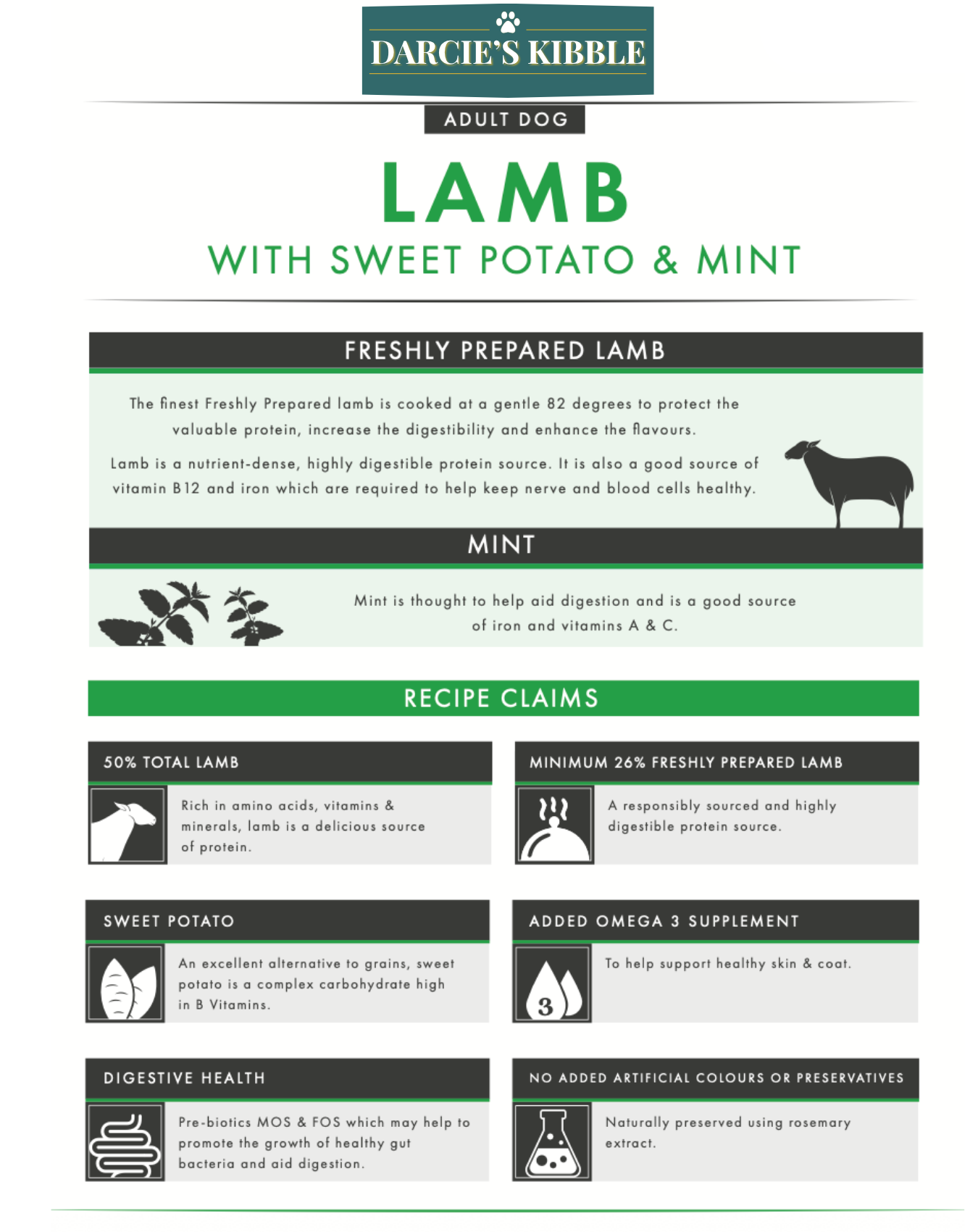 DARCIE'S KIBBLE

ADULT DOG

LAMB

WITH SWEET POTATO & MINT

FRESHLY PREPARED LAMB

The finest Freshly Prepared lamb is cooked at a gentle 82 degrees to protect the valuable protein, increase the digestibility and enhance the flavours.

Lamb is a nutrient-dense, highly digestible protein source. It is also a good source of vitamin B12 and iron which are required to help keep nerve and blood cells healthy.

MINT

Mint is thought to help aid digestion and is a good source of iron and vitamins A & C.

RECIPE CLAIMS

50% TOTAL LAMB

Rich in amino acids, vitamins & minerals, lamb is a delicious source of protein.

MINIMUM 26% FRESHLY PREPARED LAMB

A responsibly sourced and highly digestible protein source.

SWEET POTATO

An excellent alternative to grains, sweet potato is a complex carbohydrate high in B Vitamins.

ADDED OMEGA 3 SUPPLEMENT

3

To help support healthy skin & coat.

DIGESTIVE HEALTH

Pre-biotics MOS & FOS which may help to promote the growth of healthy gut bacteria and aid digestion.

NO ADDED ARTIFICIAL COLOURS OR PRESERVATIVES

Naturally preserved using rosemary extract.